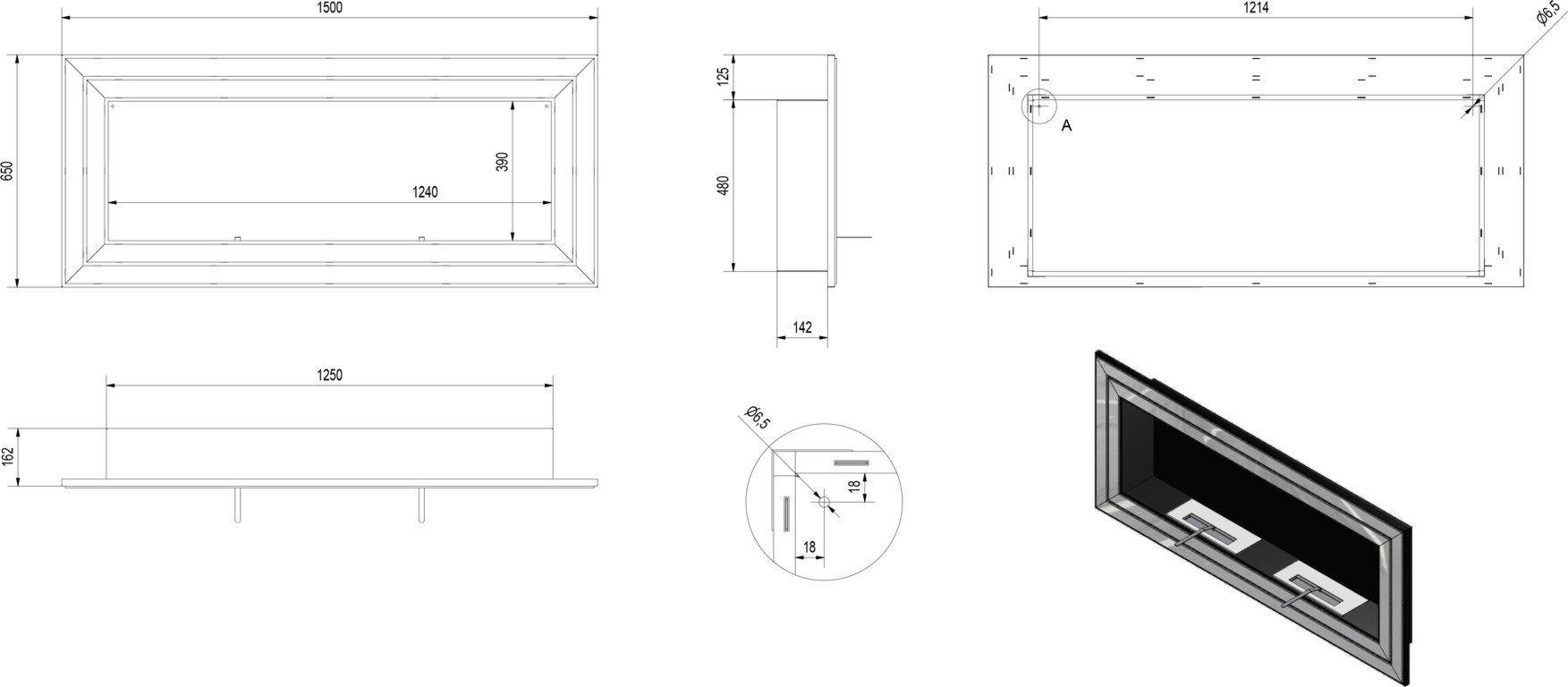 1500

650

390

1240

125

480

142

1214

Ø6,5

A

1250

162

Ø6,5

18

18